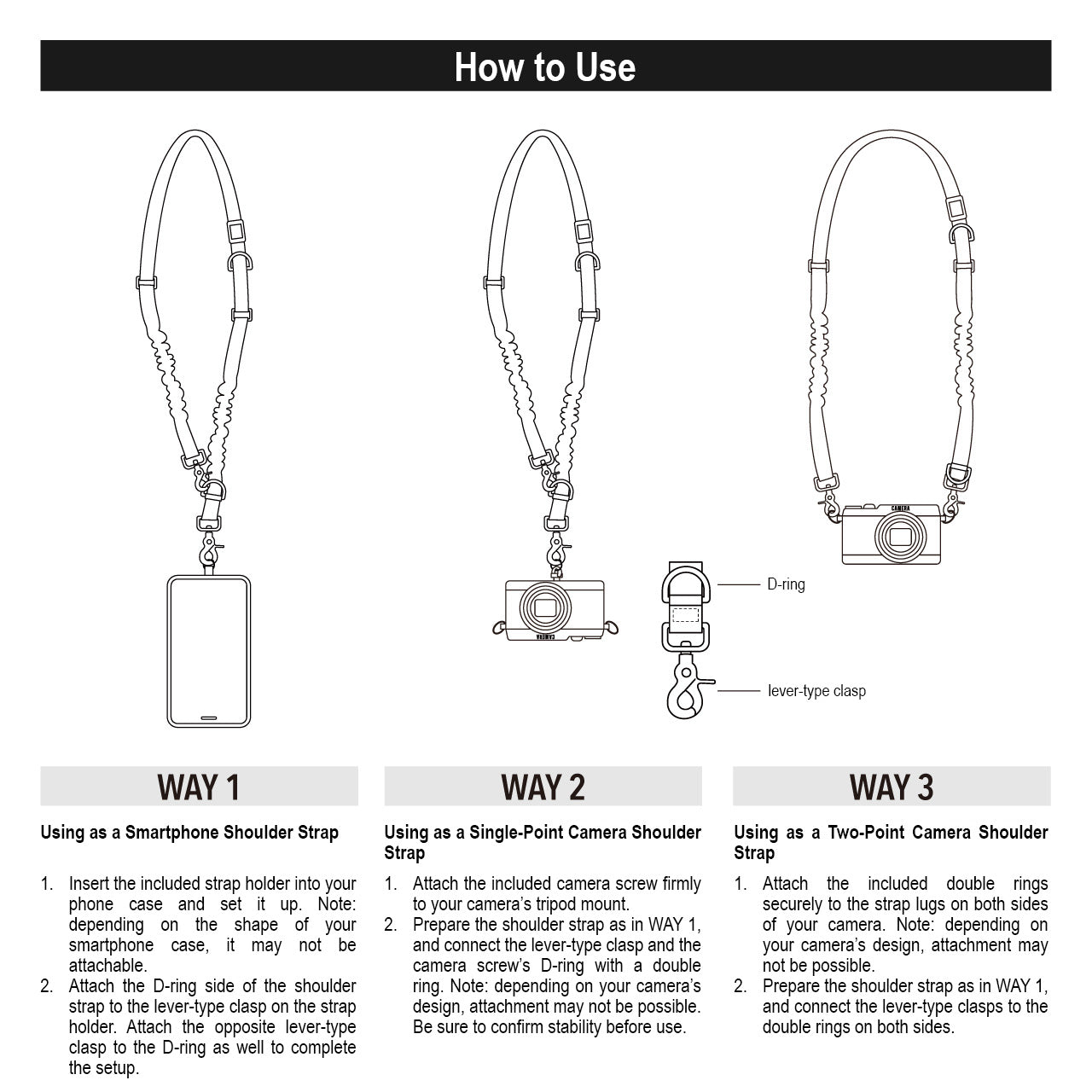 How to Use

CAMERA

CAMERA

D-ring

lever-type clasp

WAY 1

Using as a Smartphone Shoulder Strap

1. Insert the included strap holder into your phone case and set it up. Note: depending on the shape of your smartphone case, it may not be attachable.
2. Attach the D-ring side of the shoulder strap to the lever-type clasp on the strap holder. Attach the opposite lever-type clasp to the D-ring as well to complete the setup.

WAY 2

Using as a Single-Point Camera Shoulder Strap

1. Attach the included camera screw firmly to your camera's tripod mount.
2. Prepare the shoulder strap as in WAY 1, and connect the lever-type clasp and the camera screw's D-ring with a double ring. Note: depending on your camera's design, attachment may not be possible. Be sure to confirm stability before use.

WAY 3

Using as a Two-Point Camera Shoulder Strap

1. Attach the included double rings securely to the strap lugs on both sides of your camera. Note: depending on your camera's design, attachment may not be possible.
2. Prepare the shoulder strap as in WAY 1, and connect the lever-type clasps to the double rings on both sides.